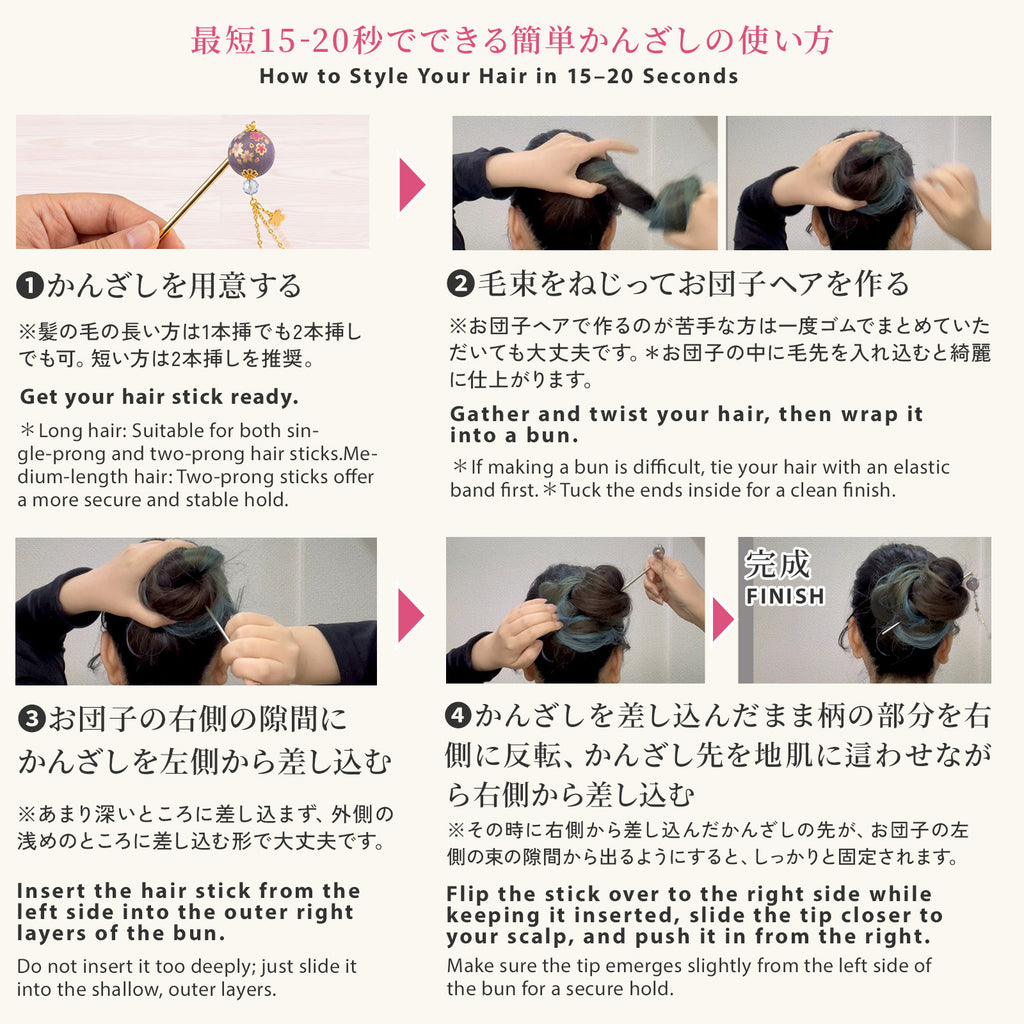 最短15-20秒でできる簡単かんざしの使い方
How to Style Your Hair in 15–20 Seconds

❶かんざしを用意する

※髪の毛の長い方は1本挿でも2本挿しでも可。短い方は2本挿しを推奨。

Get your hair stick ready.

＊Long hair: Suitable for both single-prong and two-prong hair sticks.Medium-length hair: Two-prong sticks offer a more secure and stable hold.

❷毛束をねじってお団子ヘアを作る

※お団子ヘアで作るのが苦手な方は一度ゴムでまとめていただいても大丈夫です。＊お団子の中に毛先を入れ込むと綺麗に仕上がります。

Gather and twist your hair, then wrap it into a bun.

＊If making a bun is difficult, tie your hair with an elastic band first.＊Tuck the ends inside for a clean finish.

❸お団子の右側の隙間にかんざしを左側から差し込む

※あまり深いところに差し込まず、外側の浅めのところに差し込む形で大丈夫です。

Insert the hair stick from the left side into the outer right layers of the bun.

Do not insert it too deeply; just slide it into the shallow, outer layers.

完成
FINISH

❹かんざしを差し込んだまま柄の部分を右側に反転、かんざし先を地肌に這わせながら右側から差し込む

※その時に右側から差し込んだかんざしの先が、お団子の左側の束の隙間から出るようにすると、しっかりと固定されます。

Flip the stick over to the right side while keeping it inserted, slide the tip closer to your scalp, and push it in from the right.

Make sure the tip emerges slightly from the left side of the bun for a secure hold.